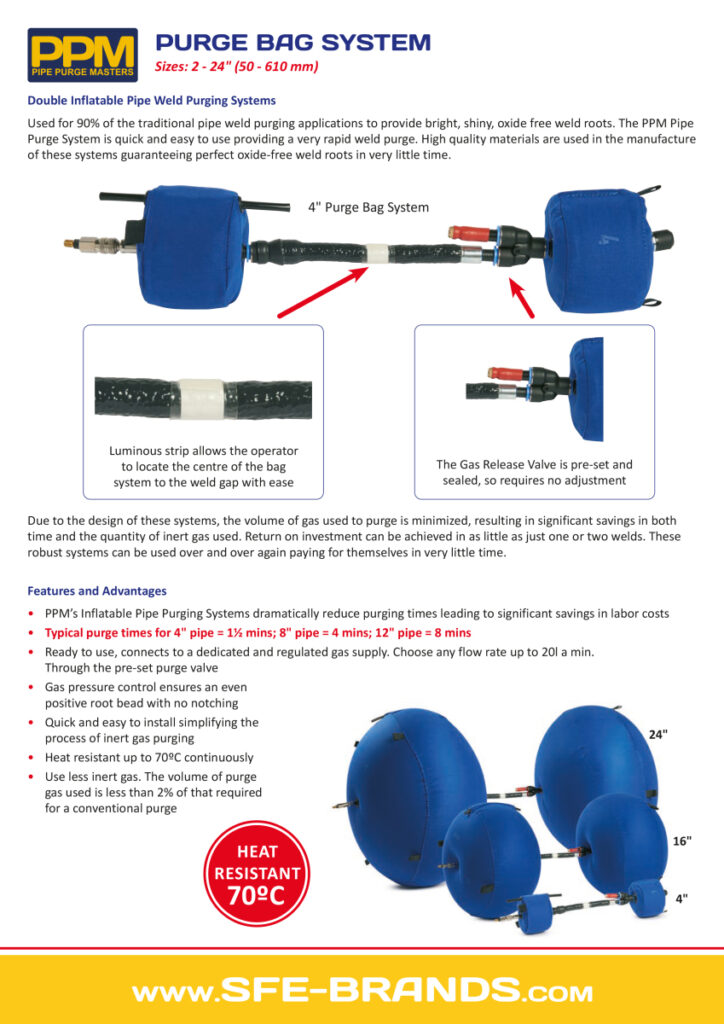 PPM
PIPE PURGE MASTERS

PURGE BAG SYSTEM
Sizes: 2 - 24" (50 - 610 mm)

Double Inflatable Pipe Weld Purging Systems

Used for 90% of the traditional pipe weld purging applications to provide bright, shiny, oxide free weld roots. The PPM Pipe Purge System is quick and easy to use providing a very rapid weld purge. High quality materials are used in the manufacture of these systems guaranteeing perfect oxide-free weld roots in very little time.

4" Purge Bag System

Luminous strip allows the operator to locate the centre of the bag system to the weld gap with ease

The Gas Release Valve is pre-set and sealed, so requires no adjustment

Due to the design of these systems, the volume of gas used to purge is minimized, resulting in significant savings in both time and the quantity of inert gas used. Return on investment can be achieved in as little as just one or two welds. These robust systems can be used over and over again paying for themselves in very little time.

Features and Advantages

• PPM's Inflatable Pipe Purging Systems dramatically reduce purging times leading to significant savings in labor costs
• Typical purge times for 4" pipe = 1½ mins; 8" pipe = 4 mins; 12" pipe = 8 mins
• Ready to use, connects to a dedicated and regulated gas supply. Choose any flow rate up to 20l a min. Through the pre-set purge valve
• Gas pressure control ensures an even positive root bead with no notching
• Quick and easy to install simplifying the process of inert gas purging
• Heat resistant up to 70ºC continuously
• Use less inert gas. The volume of purge gas used is less than 2% of that required for a conventional purge

HEAT RESISTANT 70ºC

24"
16"
4"

www.SFE-BRANDS.com